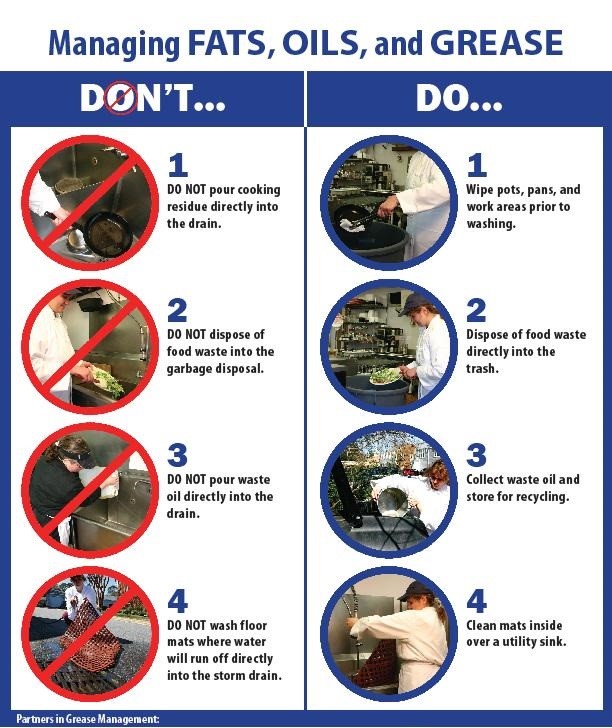 Managing FATS, OILS, and GREASE

DON'T...

1
DO NOT pour cooking residue directly into the drain.

2
DO NOT dispose of food waste into the garbage disposal.

3
DO NOT pour waste oil directly into the drain.

4
DO NOT wash floor mats where water will run off directly into the storm drain.

DO...

1
Wipe pots, pans, and work areas prior to washing.

2
Dispose of food waste directly into the trash.

3
Collect waste oil and store for recycling.

4
Clean mats inside over a utility sink.

Partners in Grease Management: